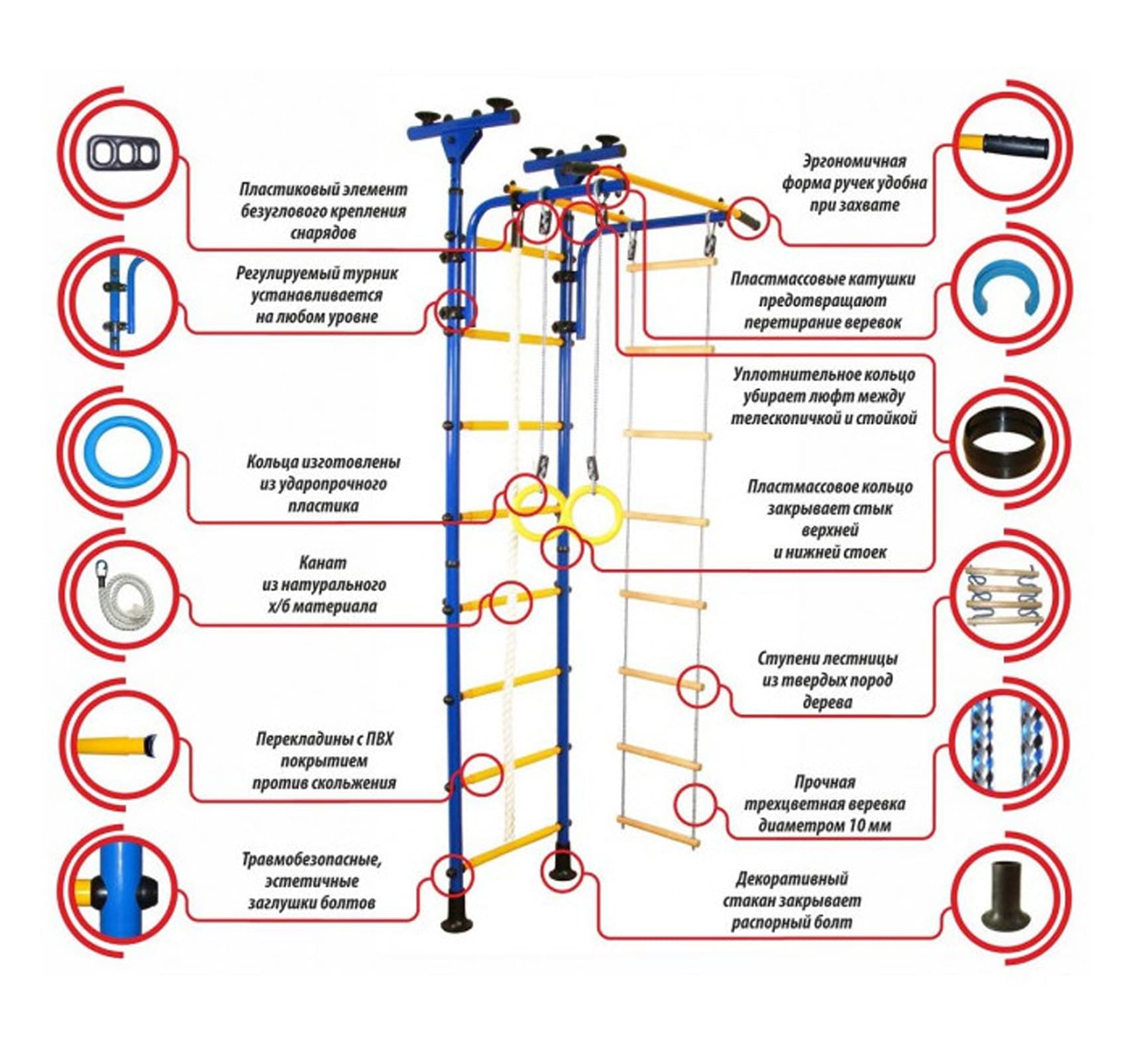 Пластиковый элемент безуглового крепления снарядов

Регулируемый турник устанавливается на любом уровне

Кольца изготовлены из ударопрочного пластика

Канат из натурального х/б материала

Перекладины с ПВХ покрытием против скольжения

Травмобезопасные, эстетичные заглушки болтов

Эргономичная форма ручек удобна при захвате

Пластмассовые катушки предотвращают перетирание веревок

Уплотнительное кольцо убирает люфт между телескопичкой и стойкой

Пластмассовое кольцо закрывает стык верхней и нижней стоек

Ступени лестницы из твердых пород дерева

Прочная трехцветная веревка диаметром 10 мм

Декоративный стакан закрывает распорный болт