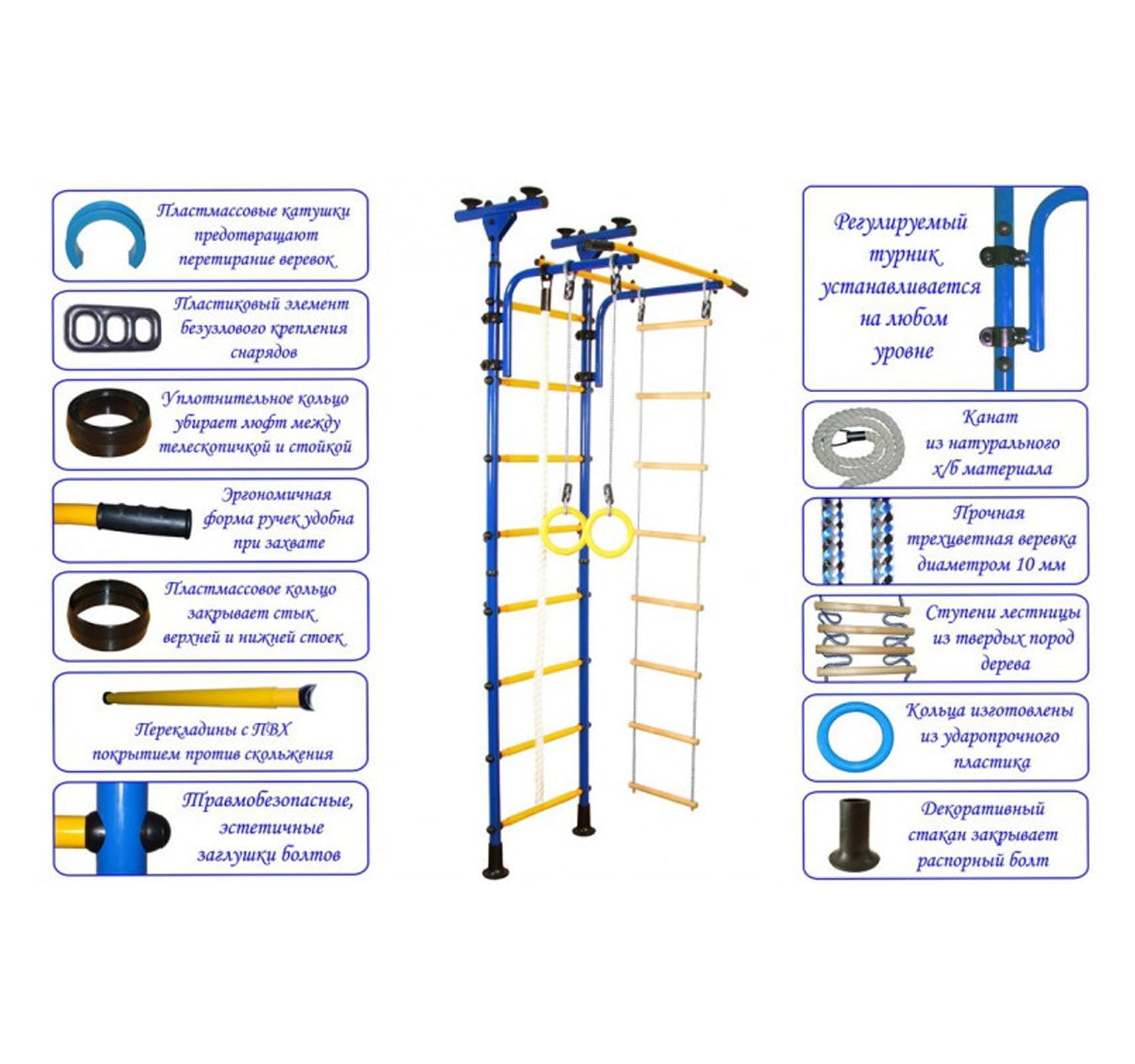 Пластмассовые катушки предотвращают перетирание веревок

Пластиковый элемент безузлового крепления снарядов

Уплотнительное кольцо убирает люфт между телескопичкой и стойкой

Эргономичная форма ручек удобна при захвате

Пластмассовое кольцо закрывает стык верхней и нижней стоек

Перекладины с ПВХ покрытием против скольжения

Травмобезопасные, эстетичные заглушки болтов

Регулируемый турник устанавливается на любом уровне

Канат из натурального х/б материала

Прочная трехцветная веревка диаметром 10 мм

Ступени лестницы из твердых пород дерева

Кольца изготовлены из ударопрочного пластика

Декоративный стакан закрывает распорный болт